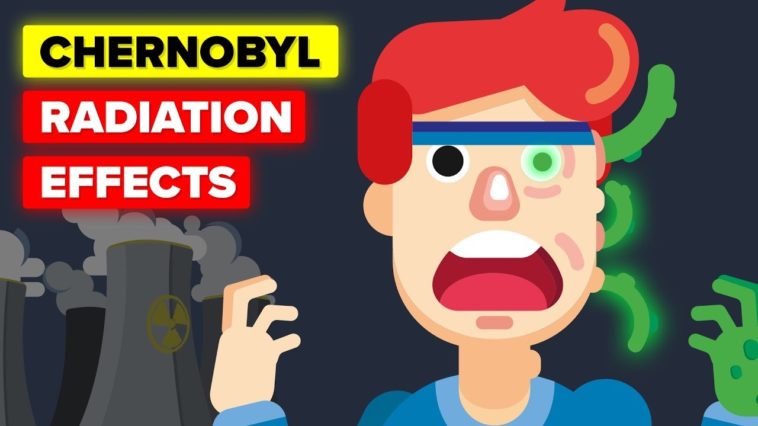 CHERNOBYL
RADIATION
EFFECTS