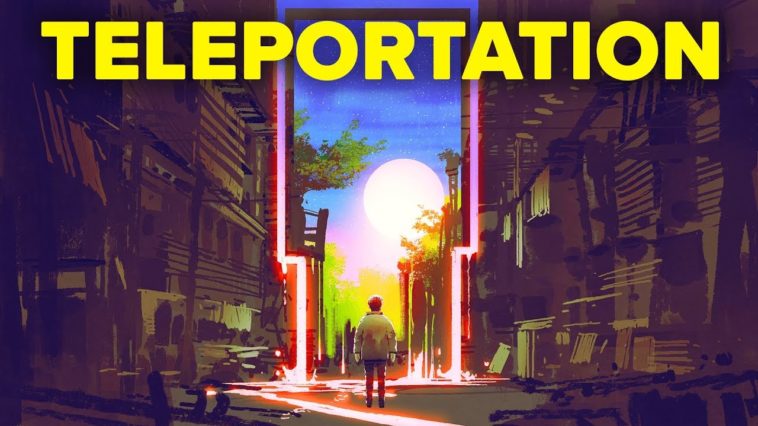 TELEPORTATION