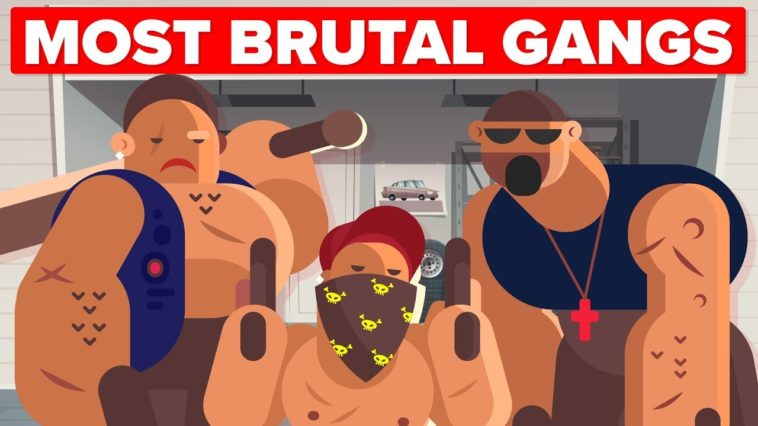 MOST BRUTAL GANGS