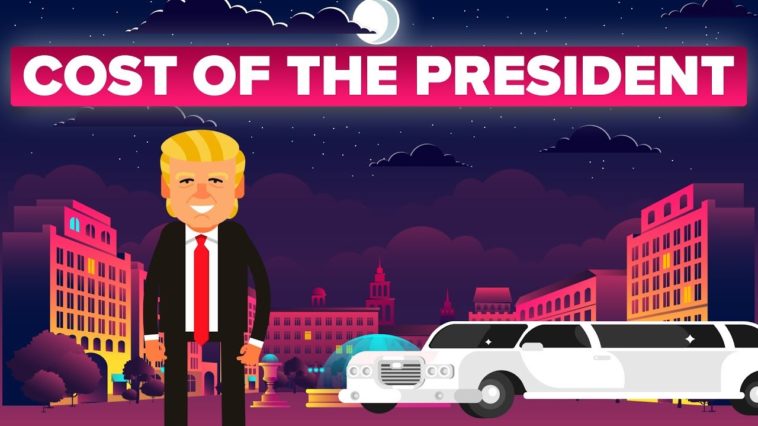 COST OF THE PRESIDENT