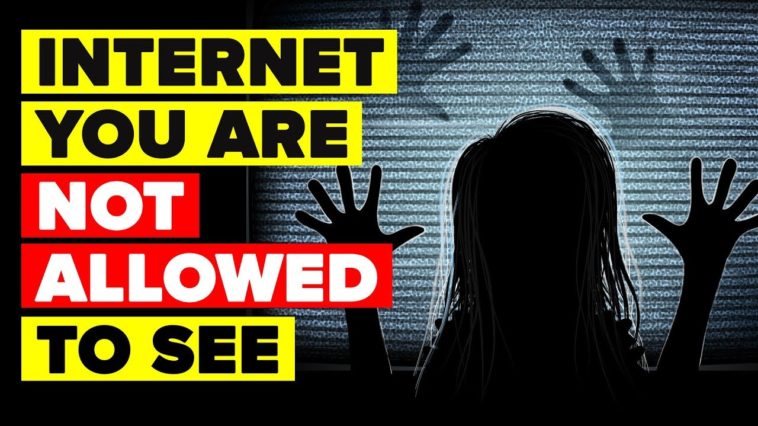 INTERNET
YOU ARE
NOT
ALLOWED
TO SEE