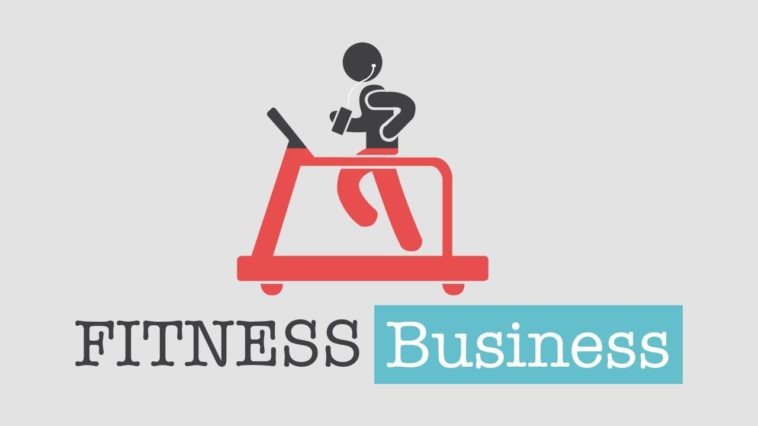 FITNESS Business