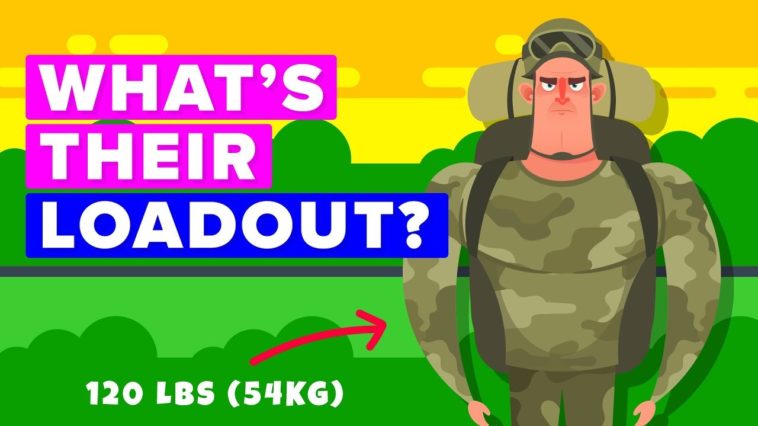 WHAT'S
THEIR
LOADOUT?

120 LBS (54KG)