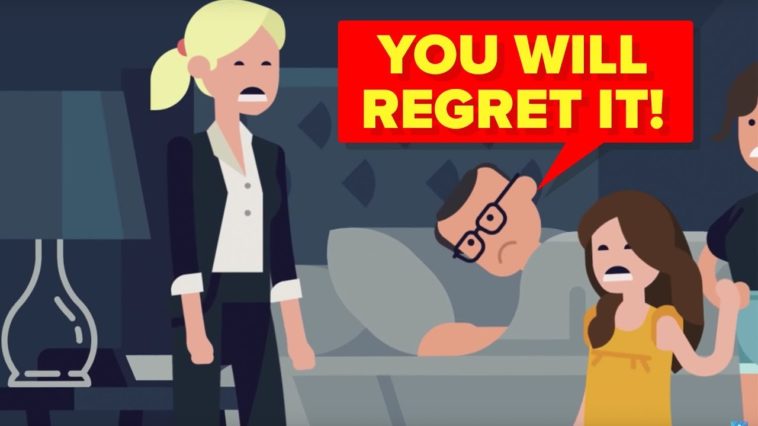 YOU WILL REGRET IT!