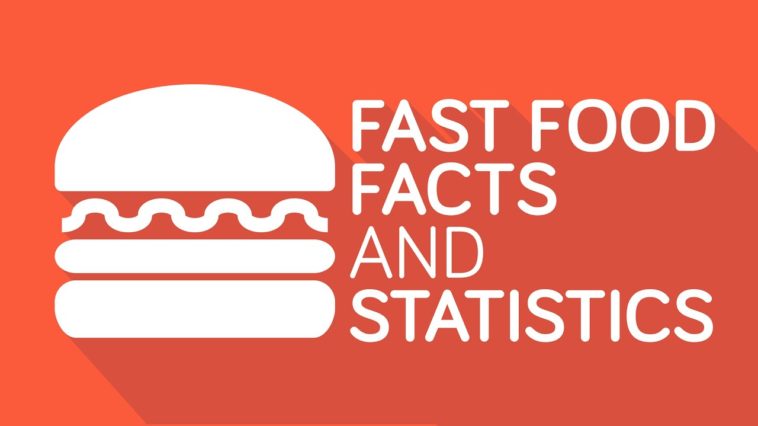 FAST FOOD
FACTS
AND
STATISTICS