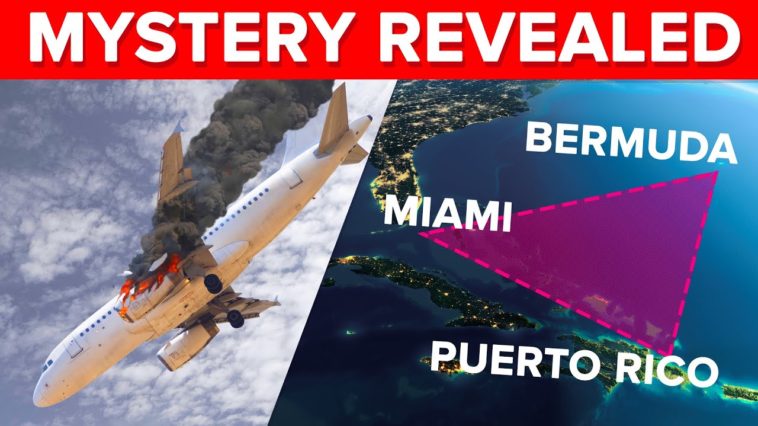 MYSTERY REVEALED

BERMUDA

MIAMI

PUERTO RICO