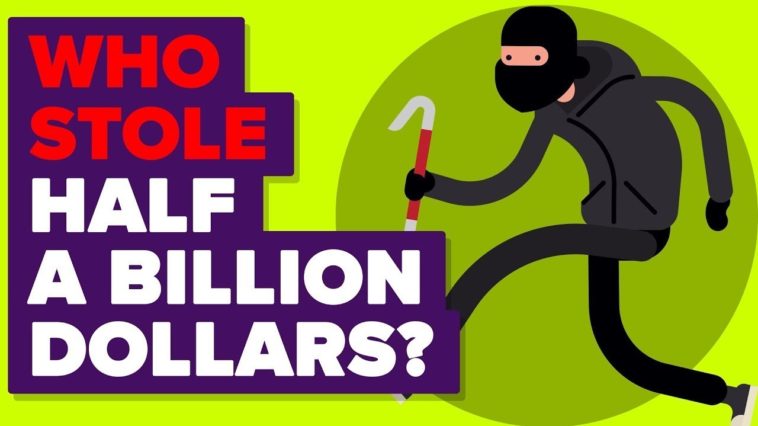 WHO STOLE HALF A BILLION DOLLARS?