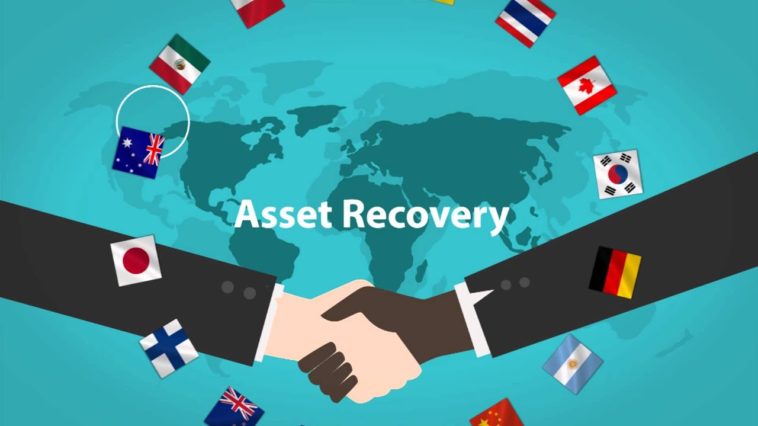 Asset Recovery