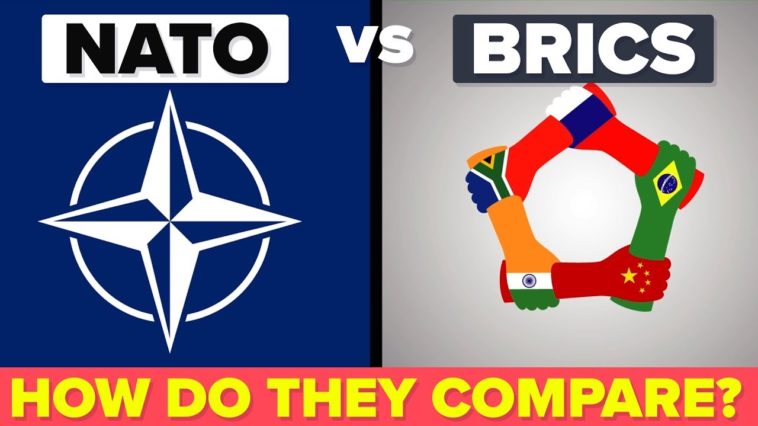 NATO vs BRICS

HOW DO THEY COMPARE?