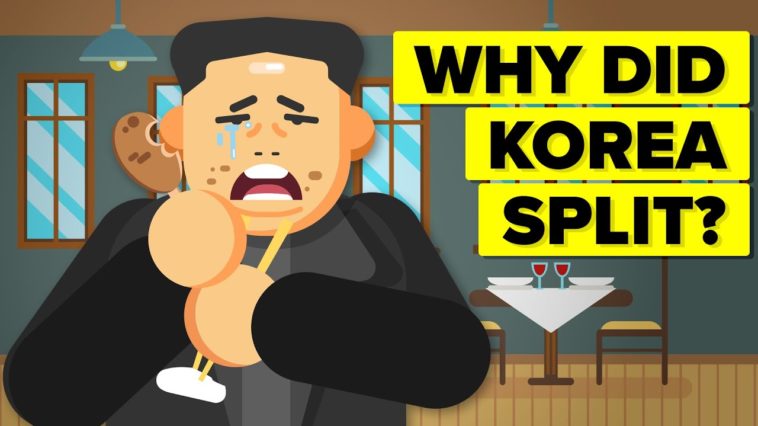 WHY DID
KOREA
SPLIT?