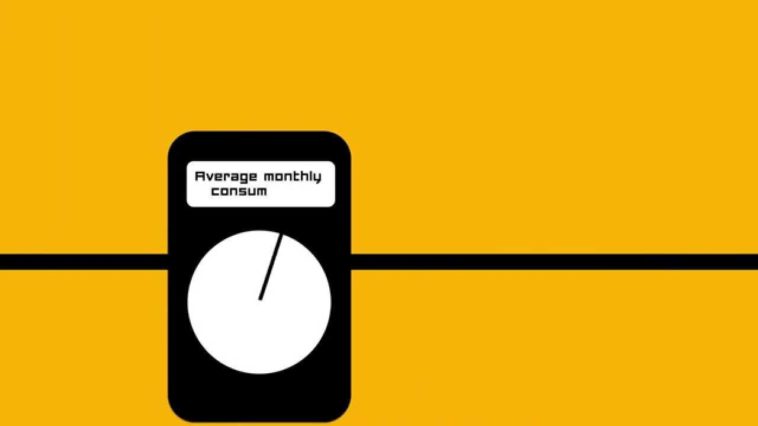 Average monthly consum