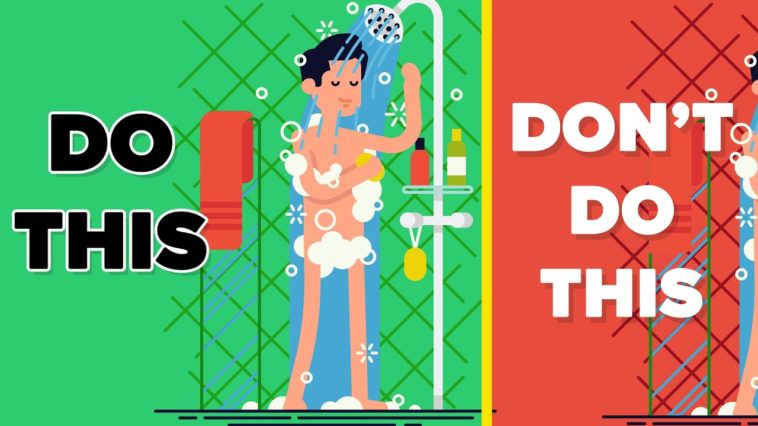 DO THIS

DON'T DO THIS