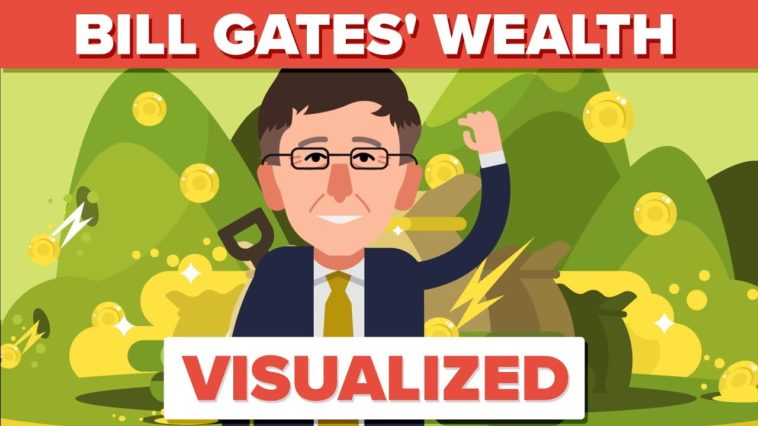 BILL GATES' WEALTH

VISUALIZED