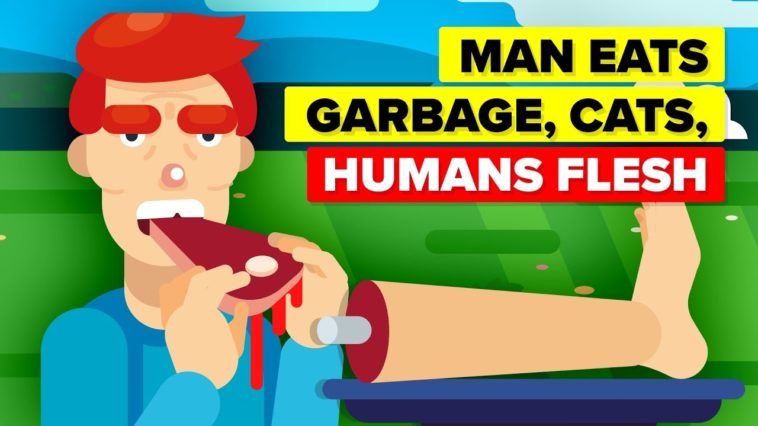 MAN EATS
GARBAGE, CATS,
HUMANS FLESH