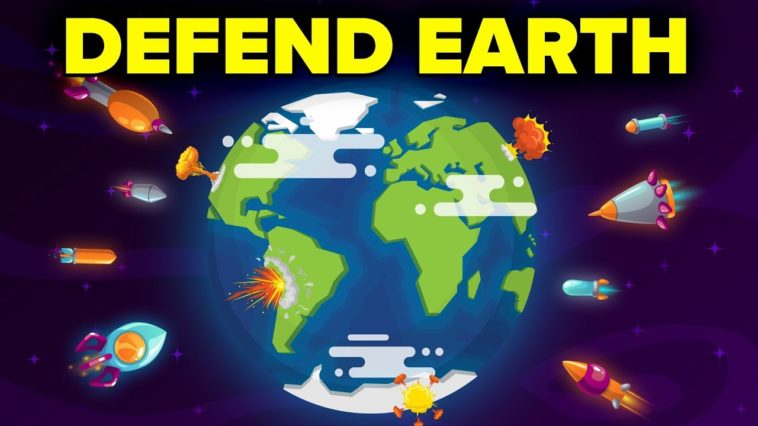 DEFEND EARTH