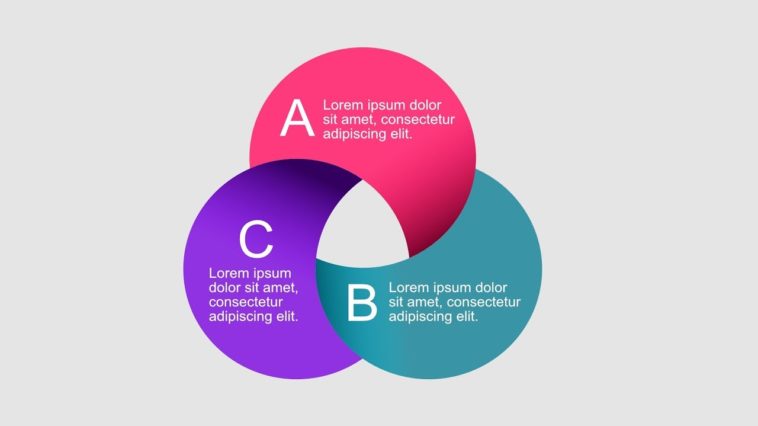 A
Lorem ipsum dolor sit amet, consectetur adipiscing elit.

C
Lorem ipsum dolor sit amet, consectetur adipiscing elit.

B
Lorem ipsum dolor sit amet, consectetur adipiscing elit.