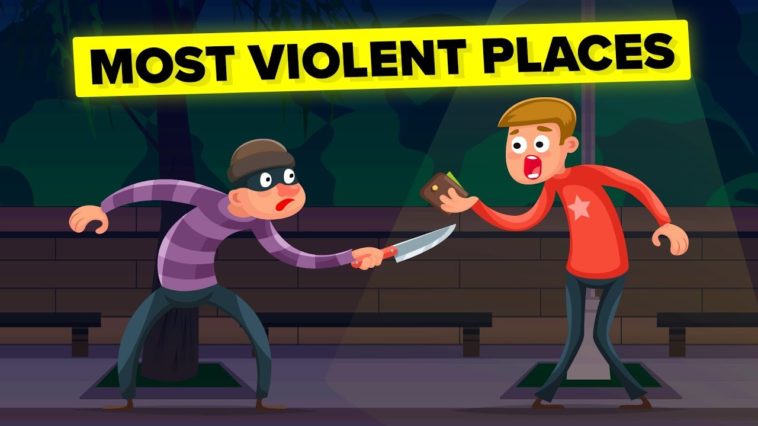 MOST VIOLENT PLACES