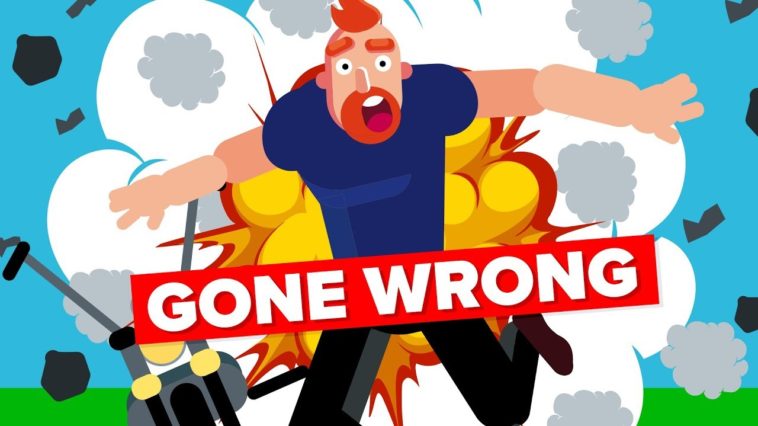 GONE WRONG