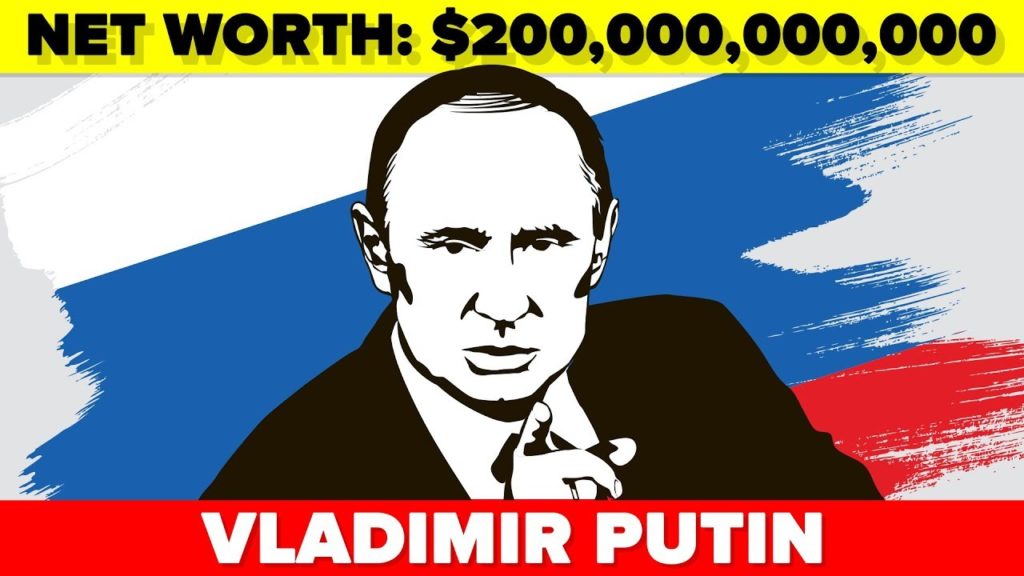 NET WORTH: $200,000,000,000

VLADIMIR PUTIN