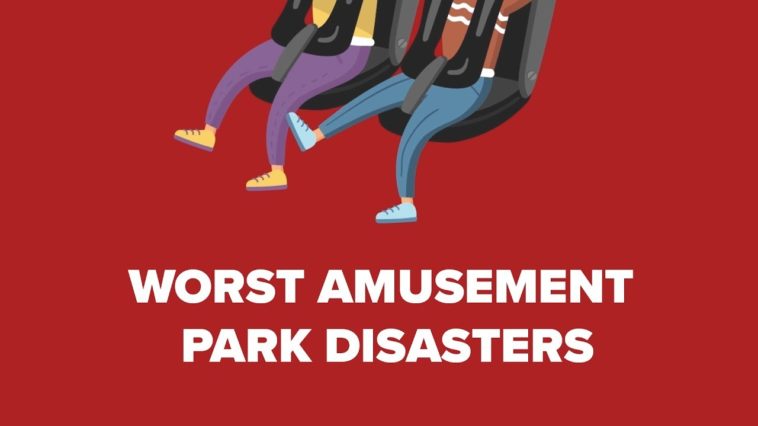 WORST AMUSEMENT PARK DISASTERS