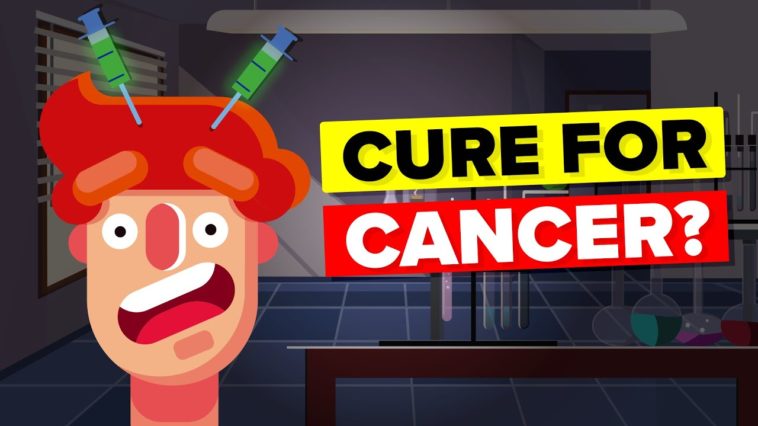 CURE FOR
CANCER?