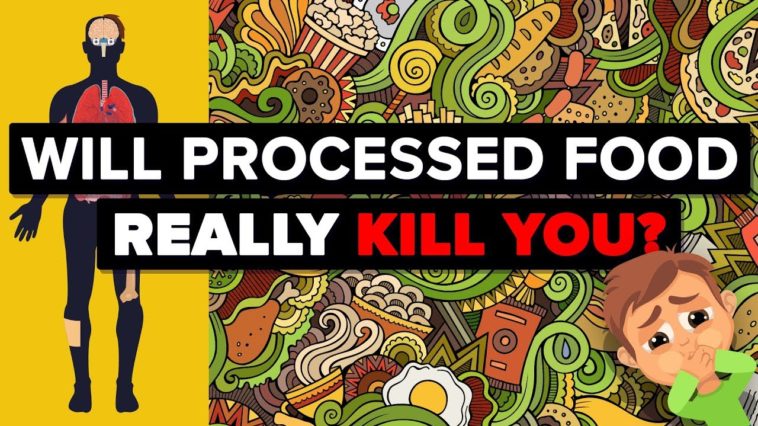 WILL PROCESSED FOOD
REALLY KILL YOU?