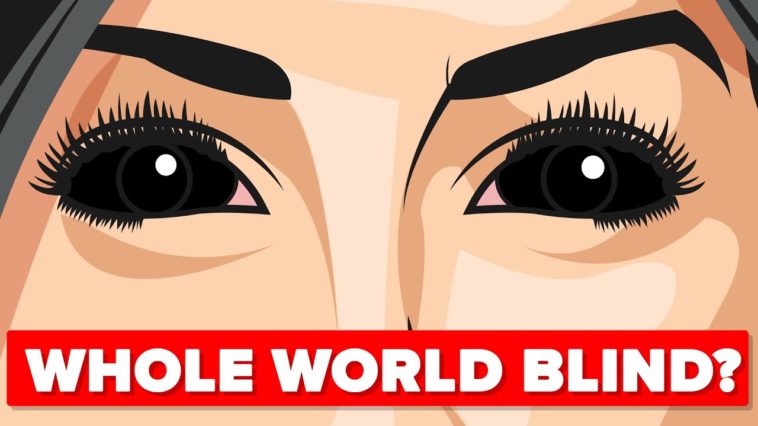 WHOLE WORLD BLIND?