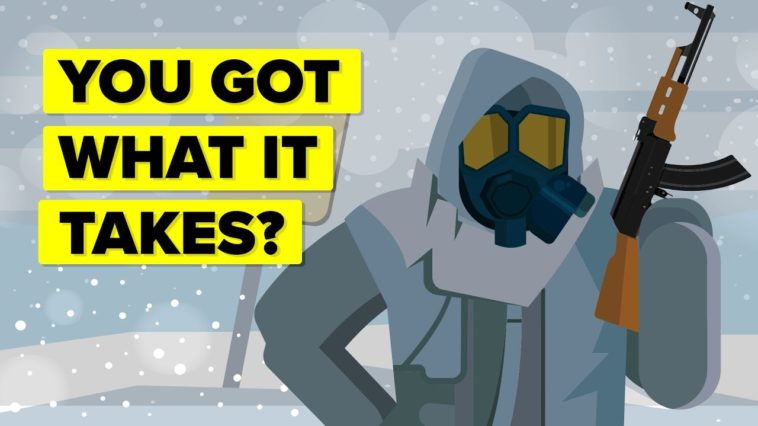 YOU GOT
WHAT IT
TAKES?