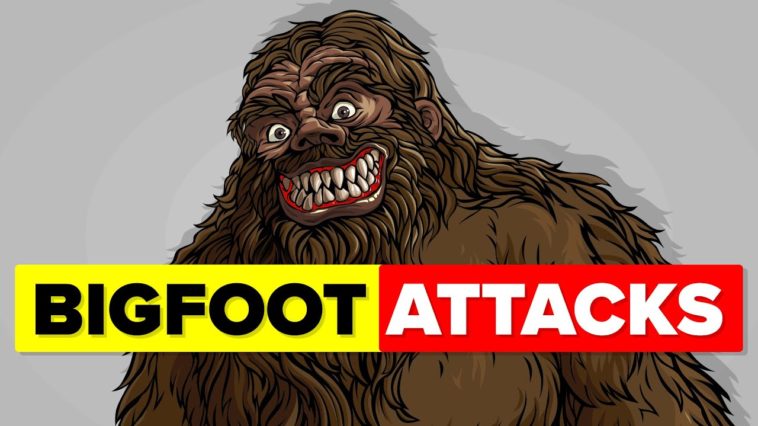 BIGFOOT ATTACKS