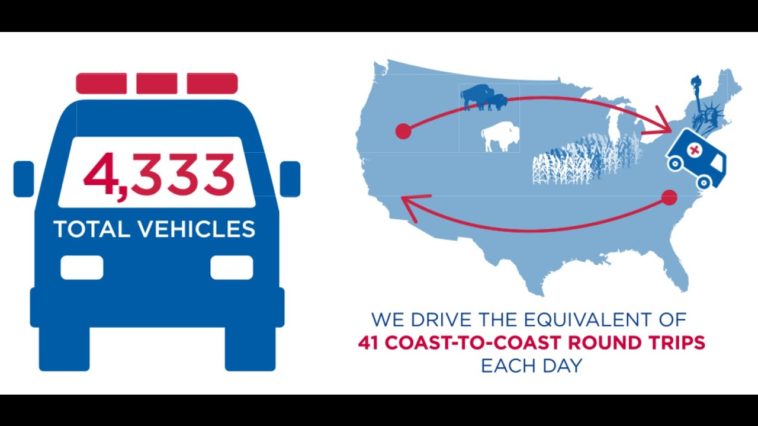 4,333
TOTAL VEHICLES

WE DRIVE THE EQUIVALENT OF
41 COAST-TO-COAST ROUND TRIPS
EACH DAY