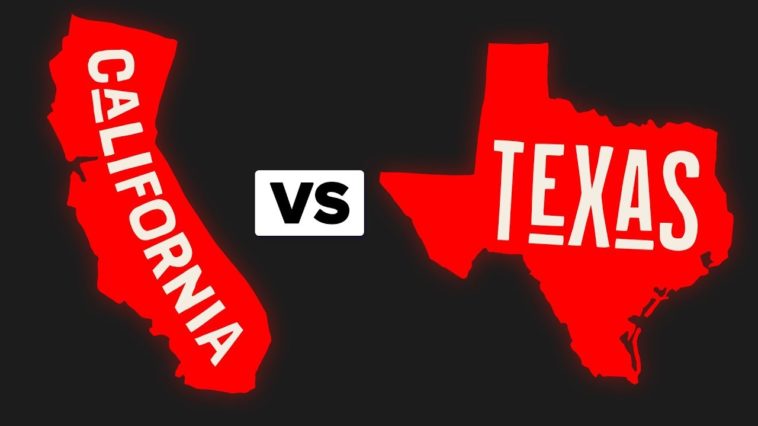 CALIFORNIA

VS

TEXAS