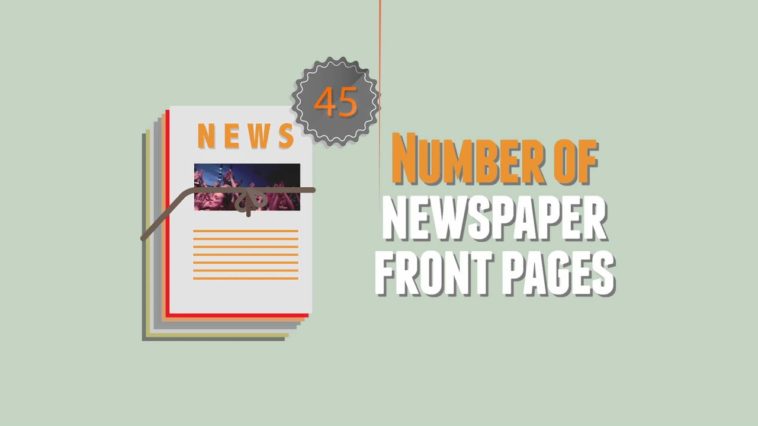 NEWS

45

NUMBER OF NEWSPAPER FRONT PAGES