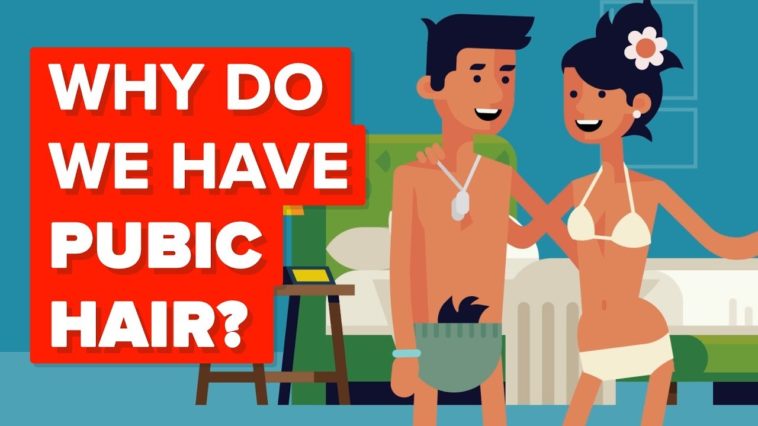 WHY DO WE HAVE PUBIC HAIR?