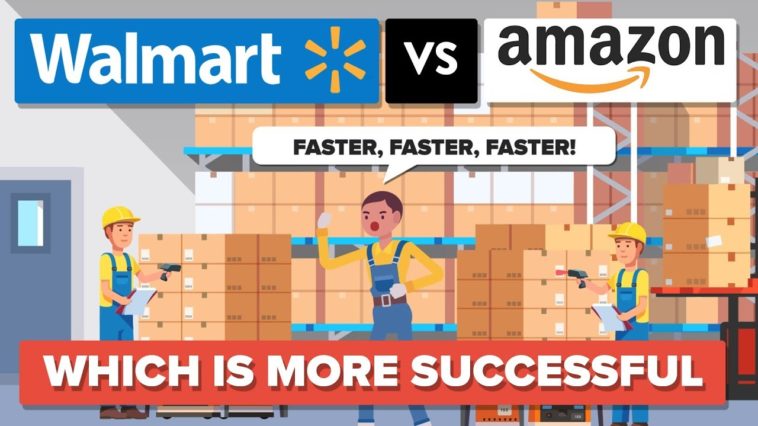 Walmart vs amazon

FASTER, FASTER, FASTER!

WHICH IS MORE SUCCESSFUL