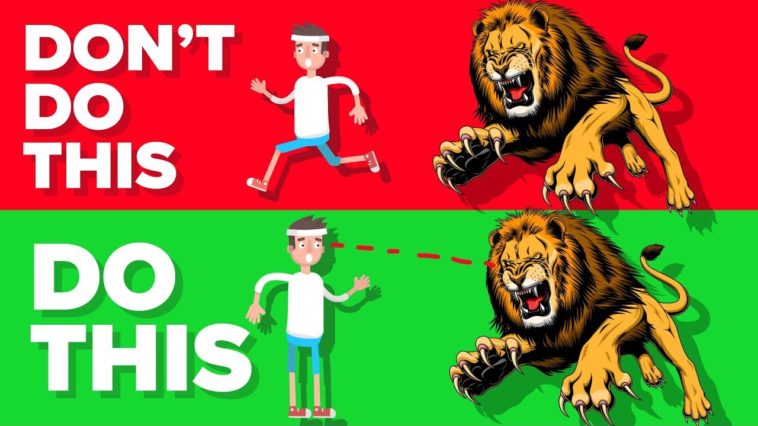 DON'T DO THIS

DO THIS