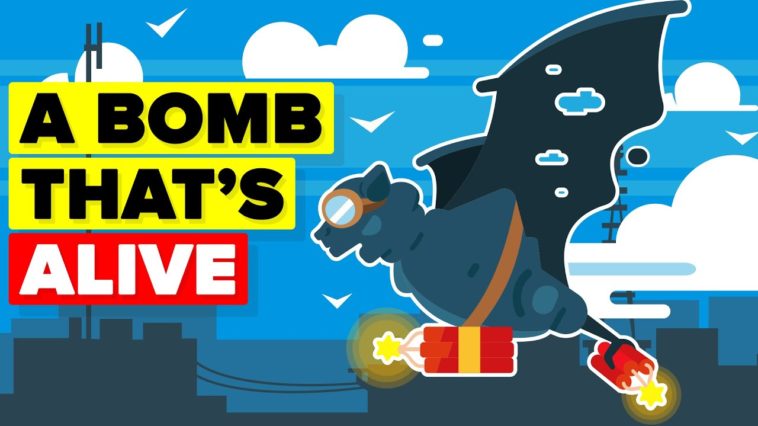 A BOMB THAT'S ALIVE