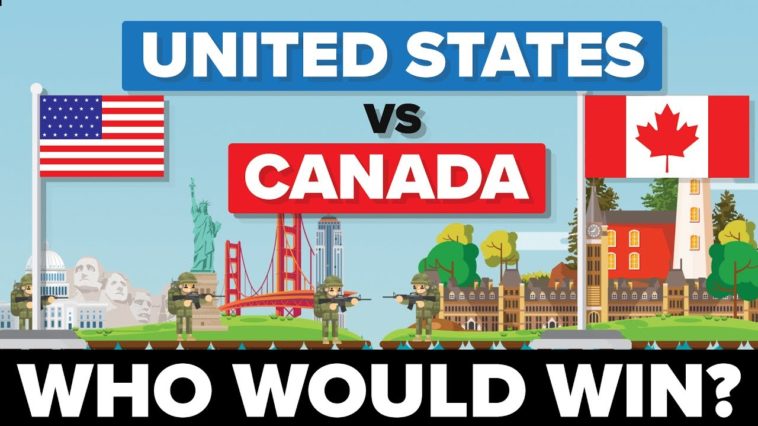 UNITED STATES
VS
CANADA

WHO WOULD WIN?