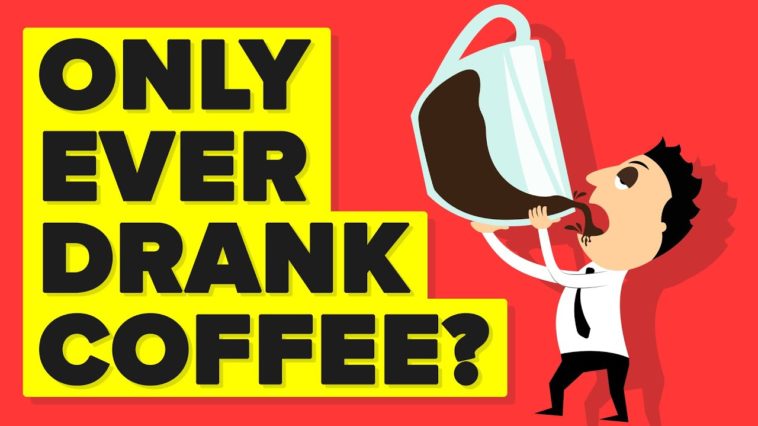 ONLY EVER DRANK COFFEE?