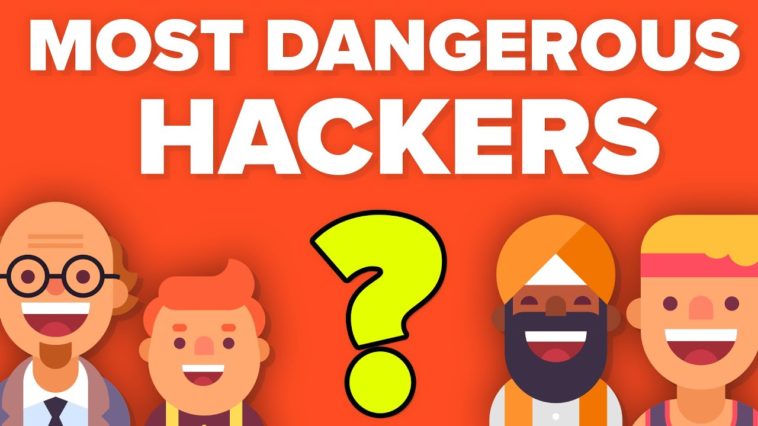 MOST DANGEROUS HACKERS

?