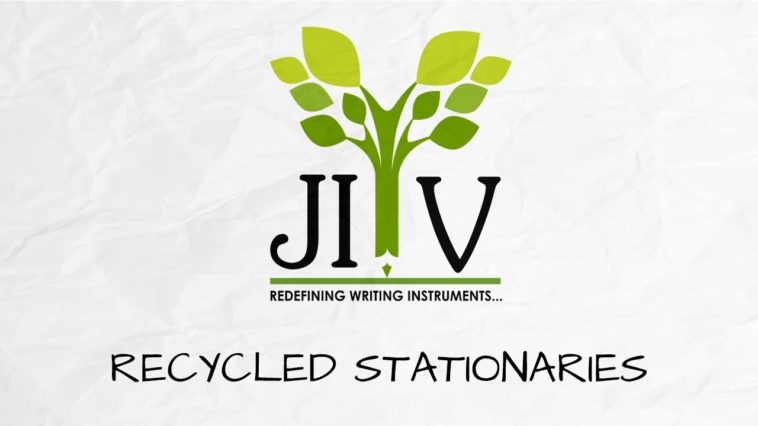 JIV

REDEFINING WRITING INSTRUMENTS...

RECYCLED STATIONARIES