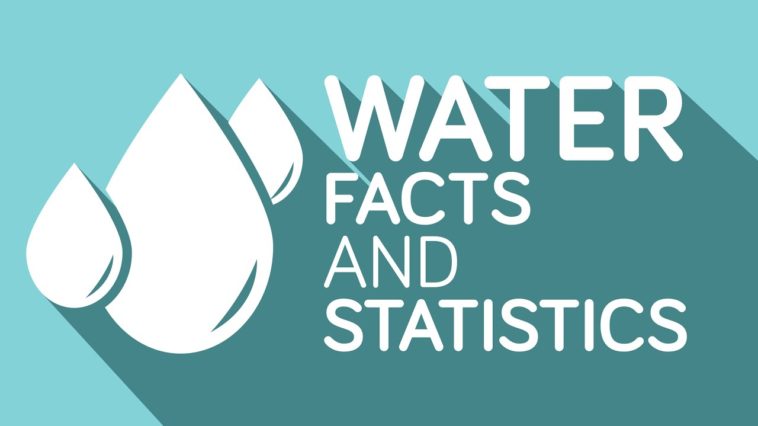 WATER
FACTS
AND
STATISTICS