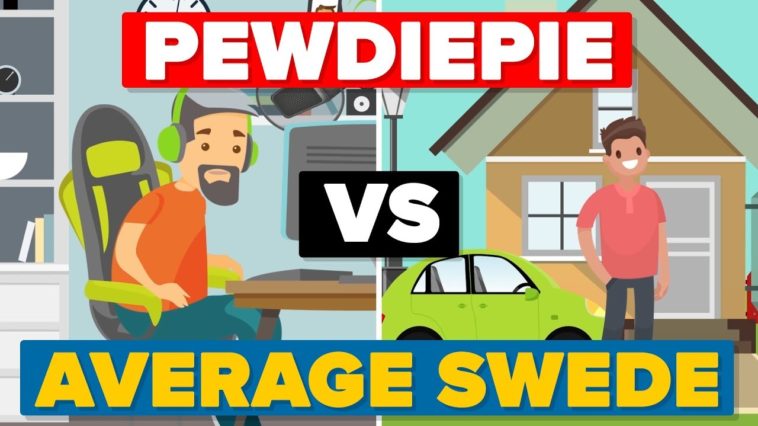 PEWDIEPIE

VS

AVERAGE SWEDE