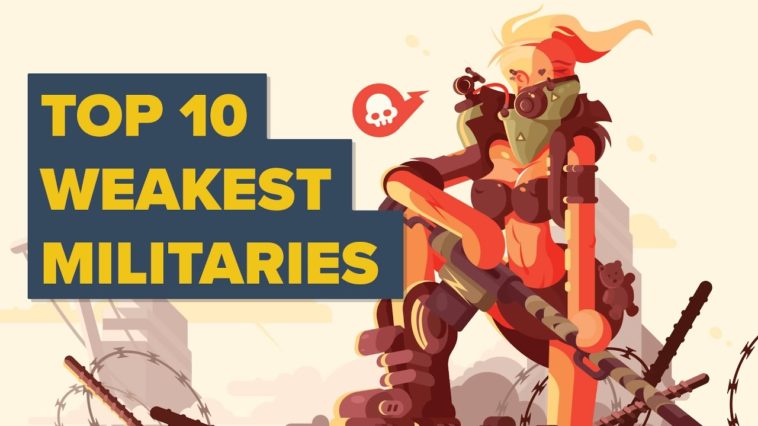 TOP 10
WEAKEST
MILITARIES