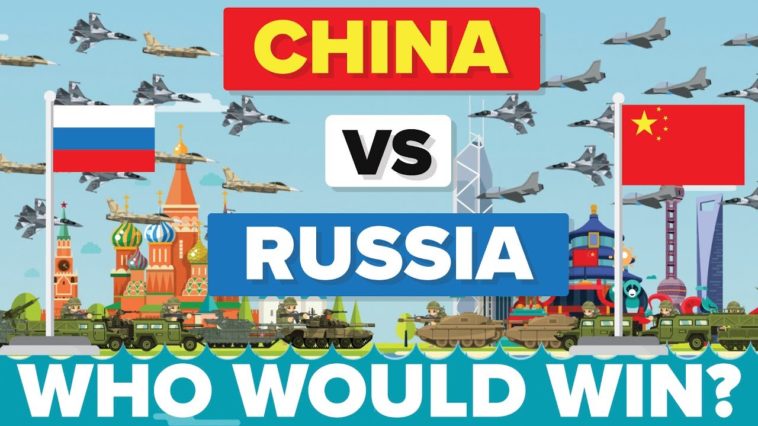 CHINA

VS

RUSSIA

WHO WOULD WIN?