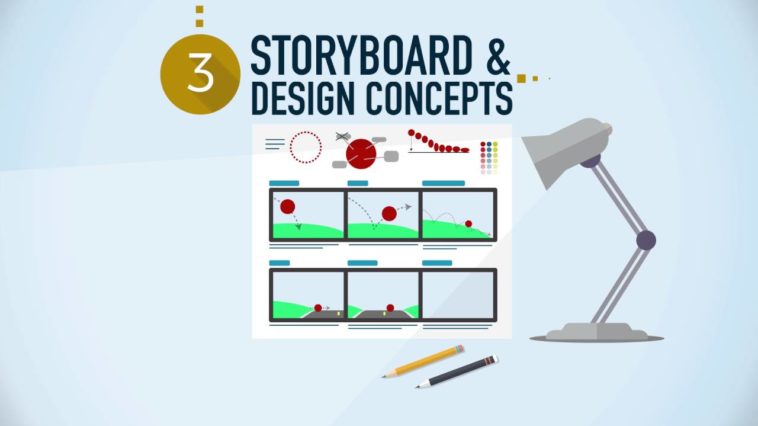 3

STORYBOARD &
DESIGN CONCEPTS