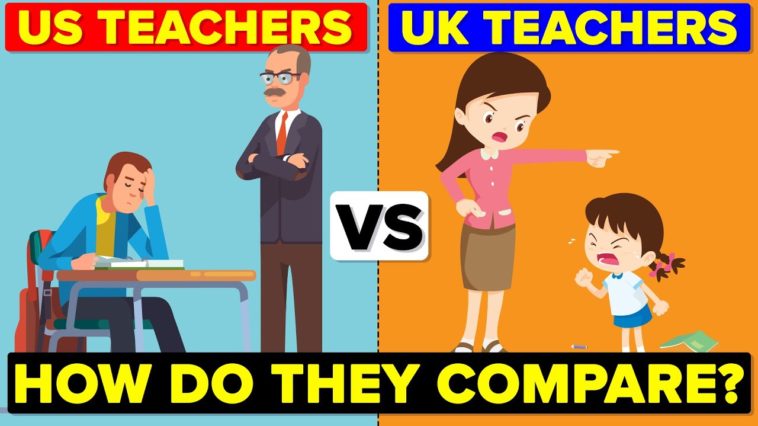 US TEACHERS

UK TEACHERS

VS

HOW DO THEY COMPARE?