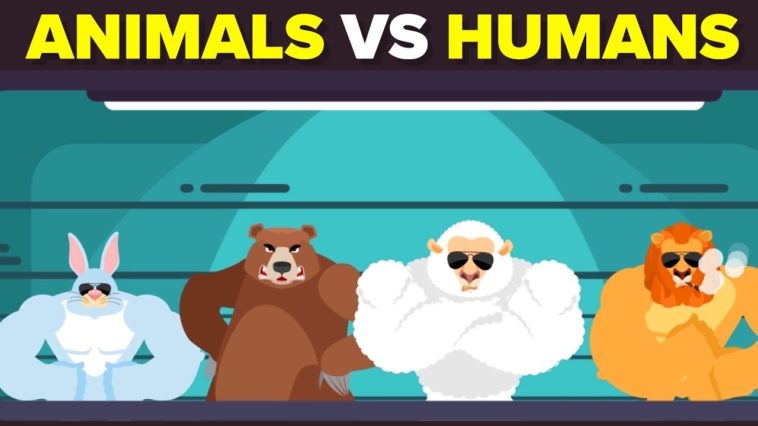 ANIMALS VS HUMANS