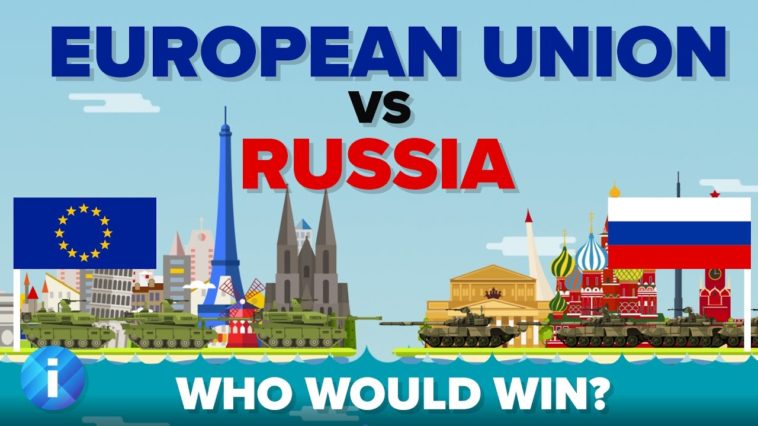 EUROPEAN UNION
VS
RUSSIA

i

WHO WOULD WIN?