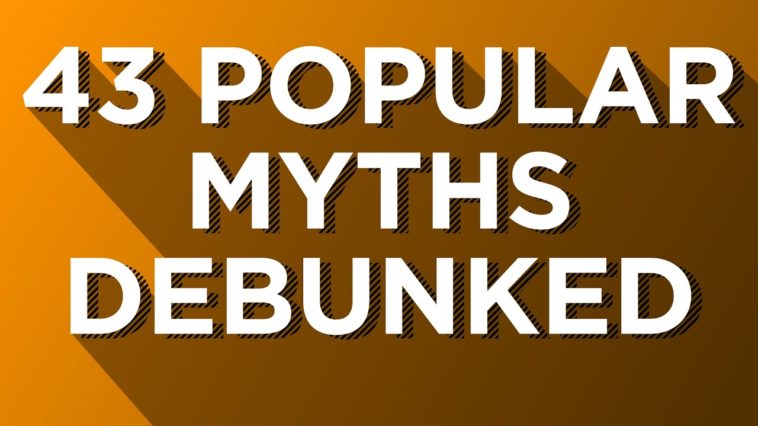 43 POPULAR MYTHS DEBUNKED