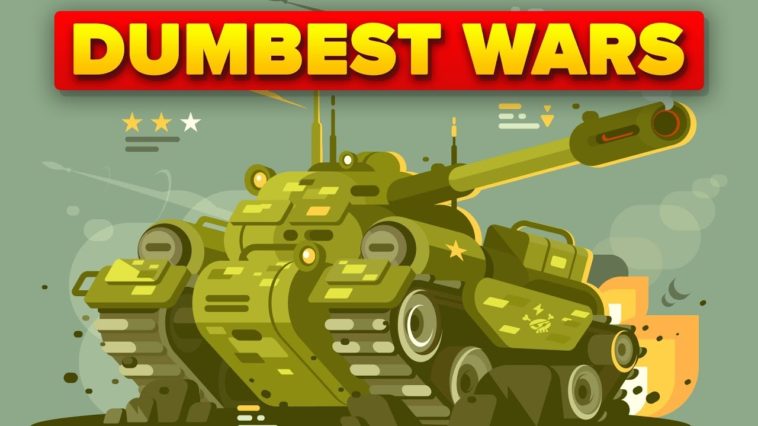 DUMBEST WARS